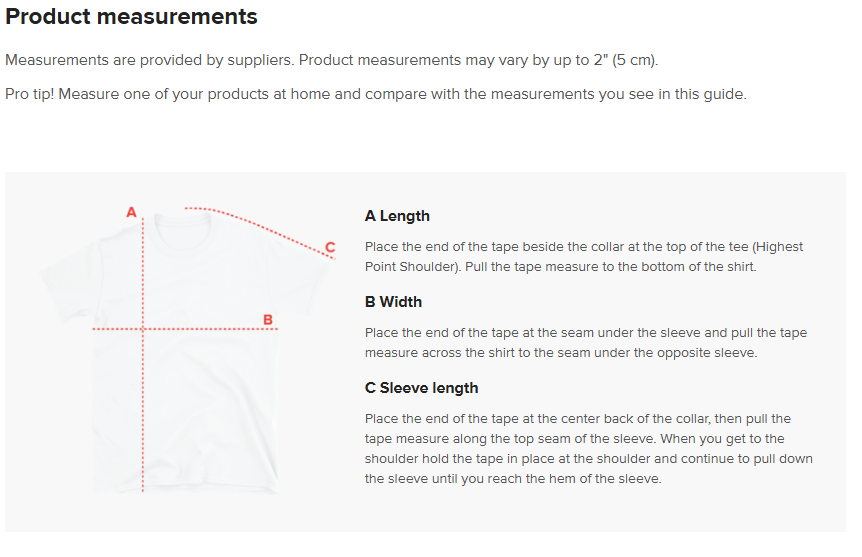 Product measurements

Measurements are provided by suppliers. Product measurements may vary by up to 2" (5 cm).

Pro tip! Measure one of your products at home and compare with the measurements you see in this guide.

A

C

B

A Length

Place the end of the tape beside the collar at the top of the tee (Highest Point Shoulder). Pull the tape measure to the bottom of the shirt.

B Width

Place the end of the tape at the seam under the sleeve and pull the tape measure across the shirt to the seam under the opposite sleeve.

C Sleeve length

Place the end of the tape at the center back of the collar, then pull the tape measure along the top seam of the sleeve. When you get to the shoulder hold the tape in place at the shoulder and continue to pull down the sleeve until you reach the hem of the sleeve.